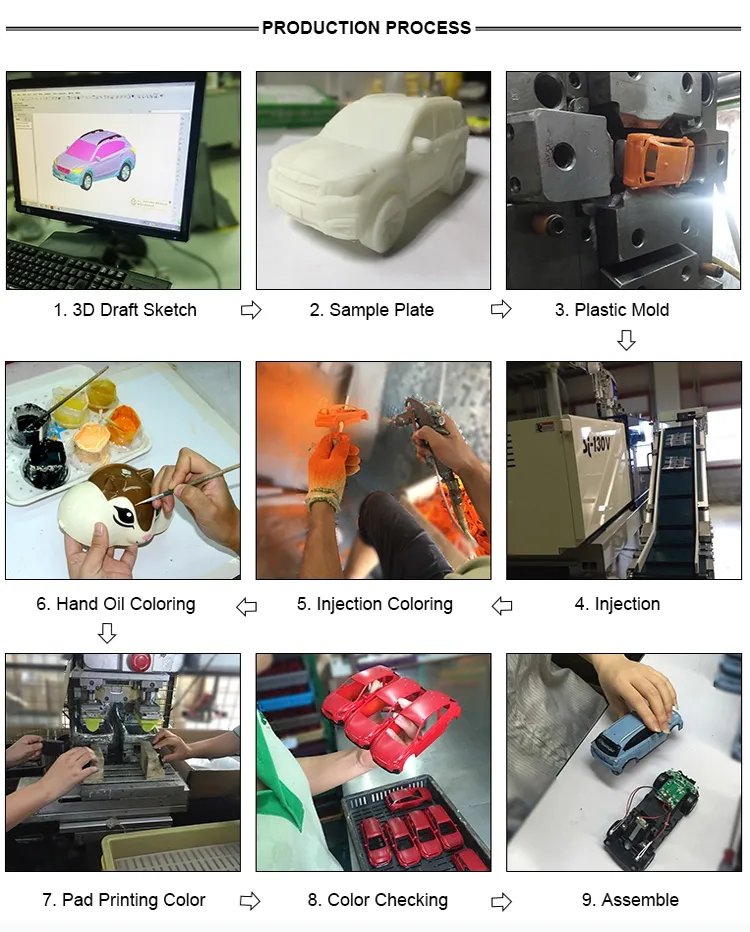 PRODUCTION PROCESS

1. 3D Draft Sketch

2. Sample Plate

3. Plastic Mold

SJ-130V

6. Hand Oil Coloring

5. Injection Coloring

4. Injection

7. Pad Printing Color

8. Color Checking

9. Assemble