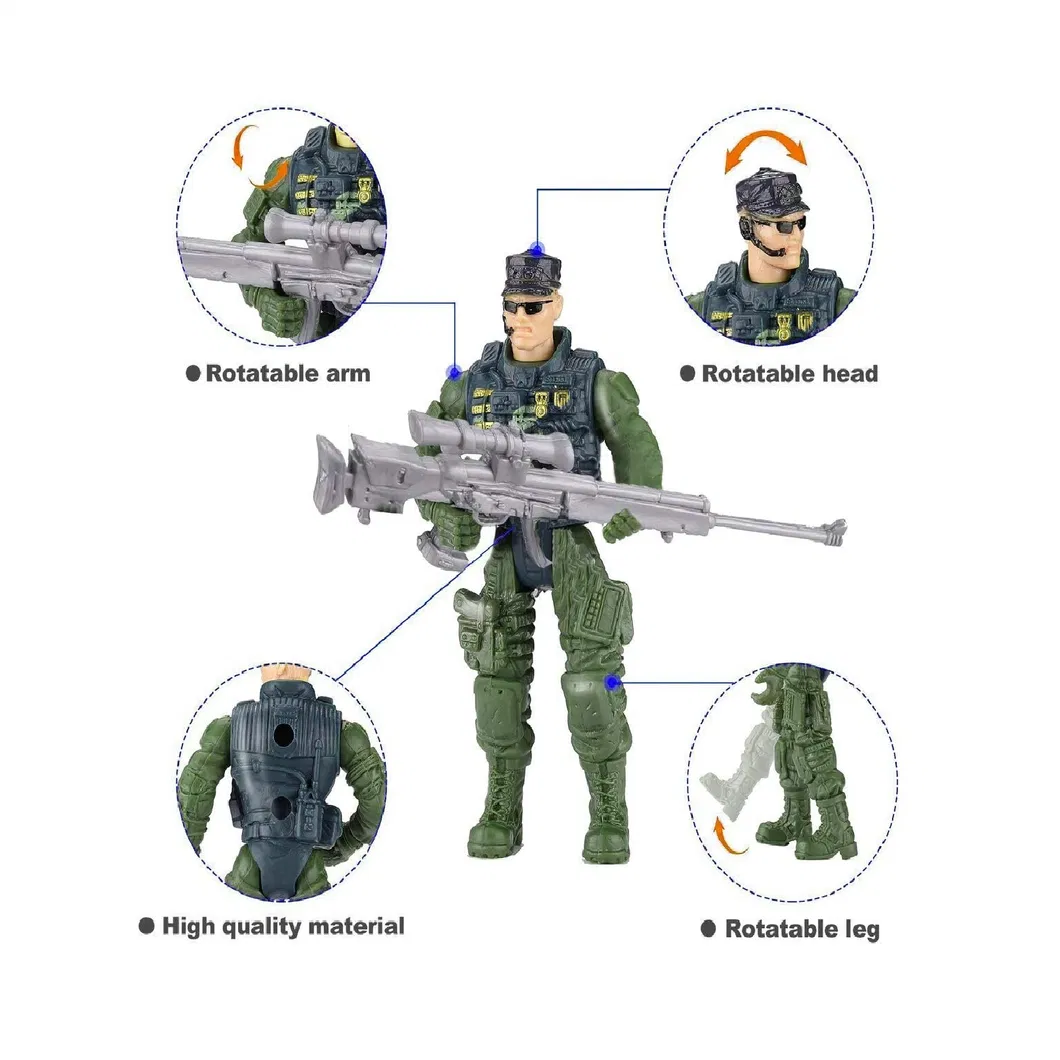 ● Rotatable arm

● Rotatable head

● High quality material

● Rotatable leg